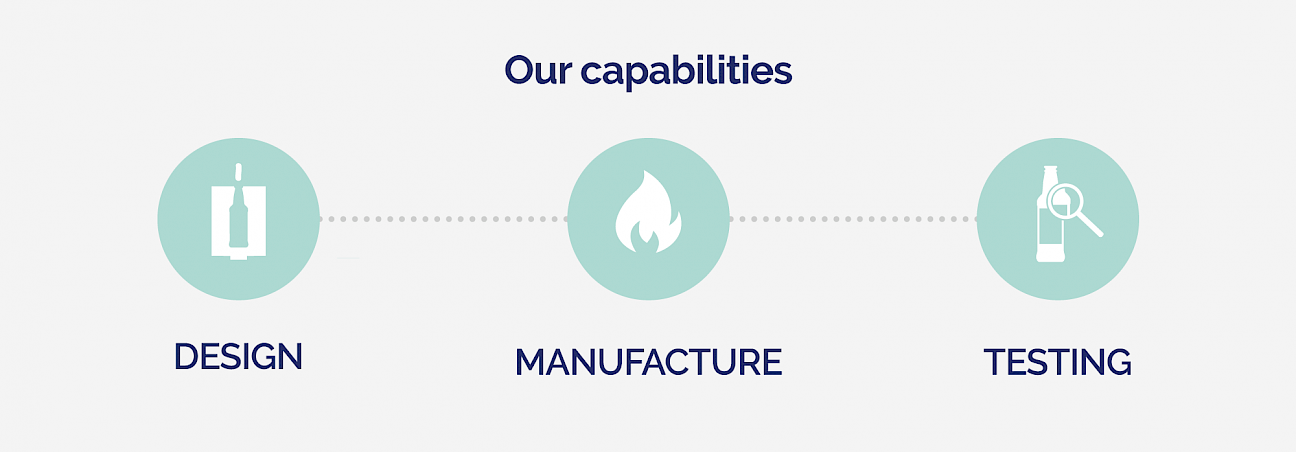 Our capabilities

DESIGN

MANUFACTURE

TESTING